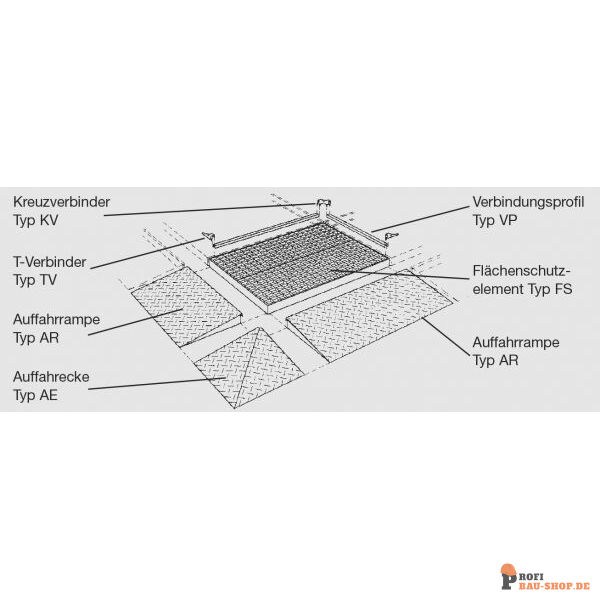 Kreuzverbinder
Typ KV

T-Verbinder
Typ TV

Auffahrrampe
Typ AR

Auffahrecke
Typ AE

Verbindungsprofil
Typ VP

Flächenschutzelement Typ FS

Auffahrrampe
Typ AR

PROFI
BAU-SHOP.DE