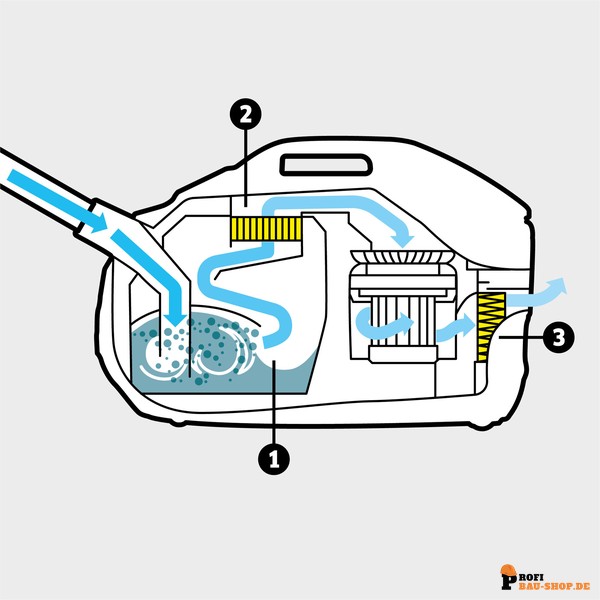 2
3
1
PROFI
BAU-SHOP.DE