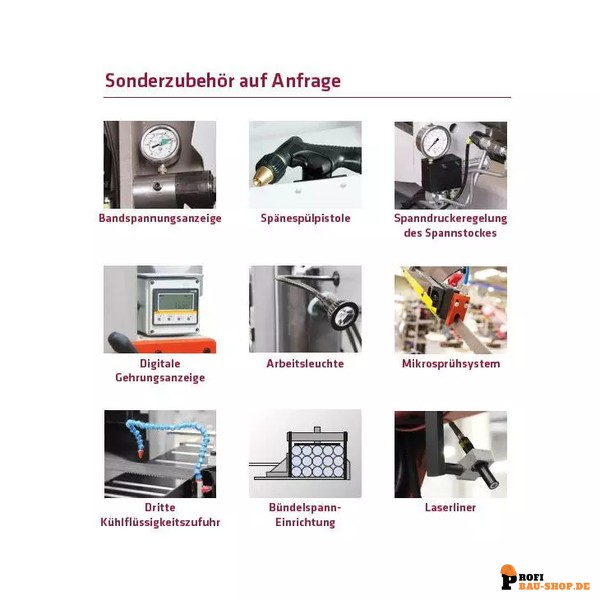 Sonderzubehör auf Anfrage

Bandspannungsanzeige

Spänespülpistole

Spanndruckeregelung des Spannstockes

Digitale Gehrungsanzeige

Arbeitsleuchte

Mikrosprühsystem

Dritte Kühlflüssigkeitszufuhr

Bündelspann-Einrichtung

Laserliner

PROFI BAU-SHOP.DE